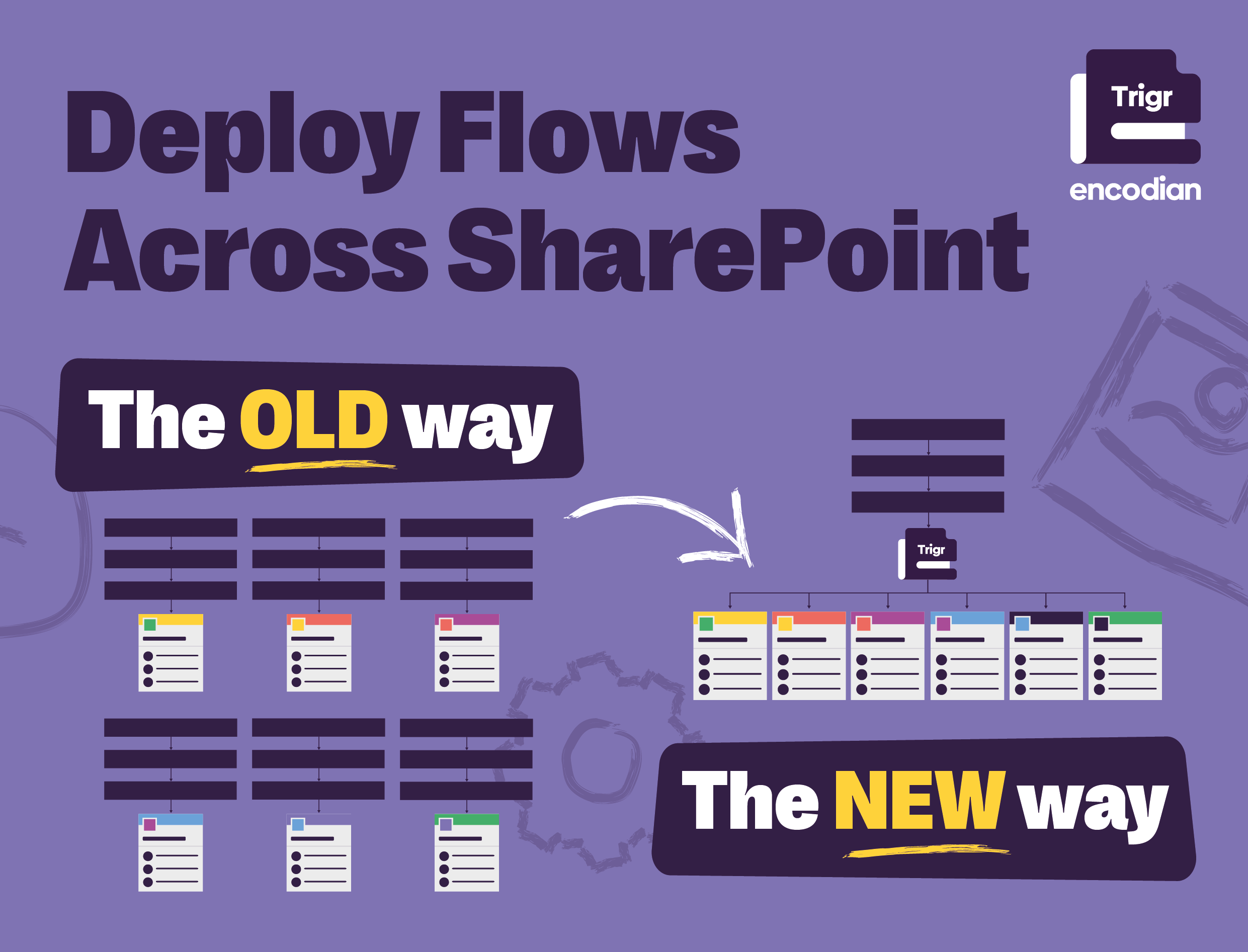 Deploy Flows Across SharePoint

Trigr
encodian

The OLD way

Trigr

The NEW way